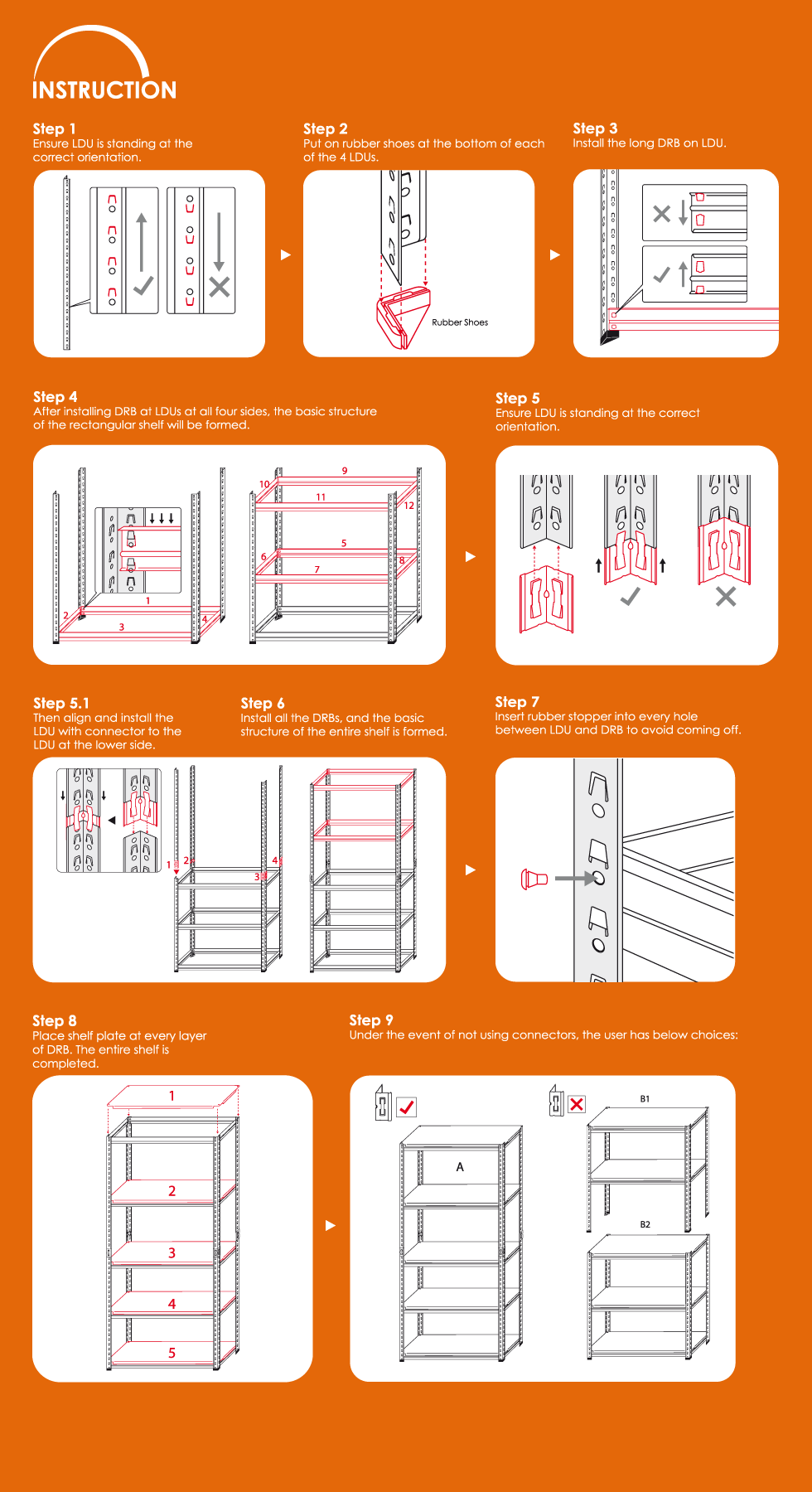 INSTRUCTION

Step 1
Ensure LDU is standing at the correct orientation.

Step 2
Put on rubber shoes at the bottom of each of the 4 LDUs.

Rubber Shoes

Step 3
Install the long DRB on LDU.

Step 4
After installing DRB at LDUs at all four sides, the basic structure of the rectangular shelf will be formed.

1 2 3 4

9 10 11 12 5 6 7 8

Step 5
Ensure LDU is standing at the correct orientation.

Step 5.1
Then align and install the LDU with connector to the LDU at the lower side.

Step 6
Install all the DRBs, and the basic structure of the entire shelf is formed.

1 2 3 4

Step 7
Insert rubber stopper into every hole between LDU and DRB to avoid coming off.

Step 8
Place shelf plate at every layer of DRB. The entire shelf is completed.

1 2 3 4 5

Step 9
Under the event of not using connectors, the user has below choices:

A

B1

B2